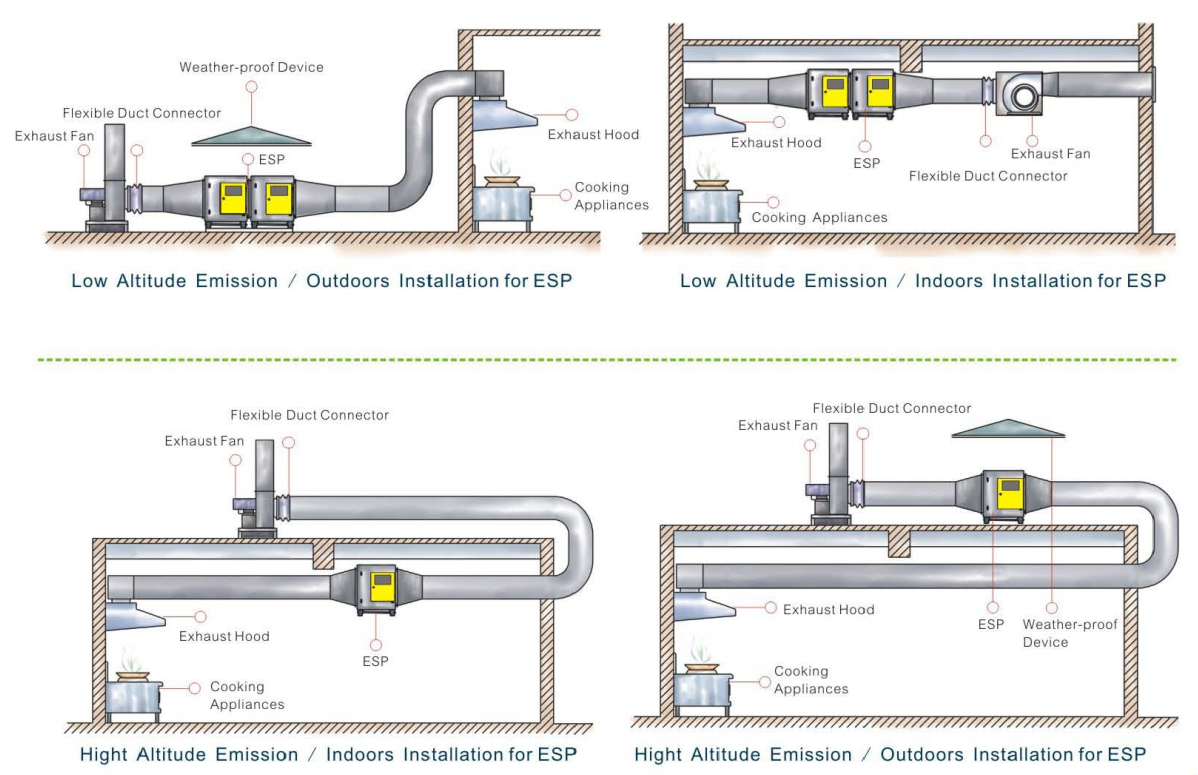 Weather-proof Device
Flexible Duct Connector
Exhaust Fan
ESP
Exhaust Hood
Cooking Appliances

Low Altitude Emission / Outdoors Installation for ESP

Exhaust Hood
ESP
Exhaust Fan
Flexible Duct Connector
Cooking Appliances

Low Altitude Emission / Indoors Installation for ESP

Flexible Duct Connector
Exhaust Fan
Exhaust Hood
ESP
Cooking Appliances

Hight Altitude Emission / Indoors Installation for ESP

Flexible Duct Connector
Exhaust Fan
Exhaust Hood
ESP
Weather-proof Device
Cooking Appliances

Hight Altitude Emission / Outdoors Installation for ESP